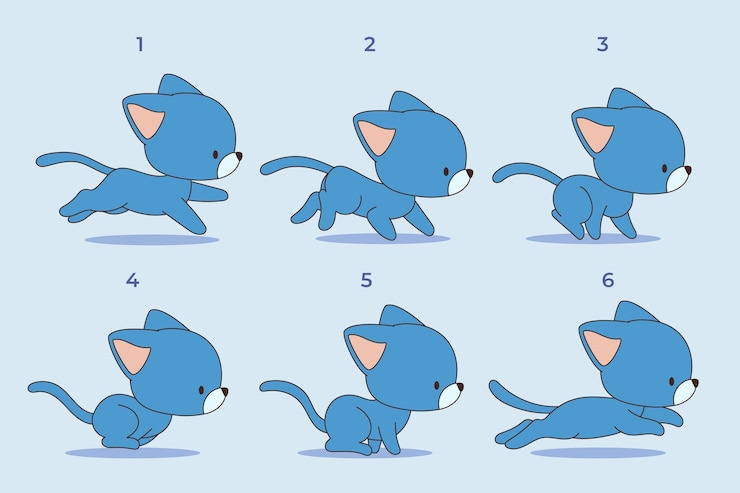 1
2
3
4
5
6